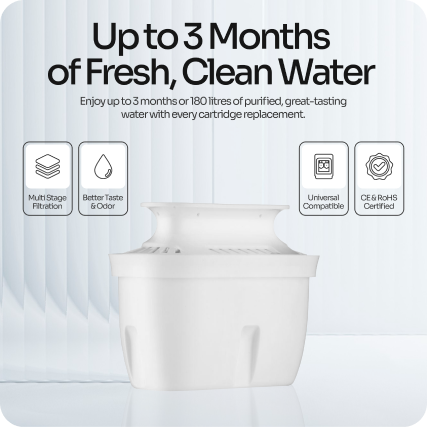 Up to 3 Months of Fresh, Clean Water

Enjoy up to 3 months or 180 litres of purified, great-tasting water with every cartridge replacement.

Multi Stage Filtration

Better Taste & Odor

Universal Compatible

CE & RoHS Certified